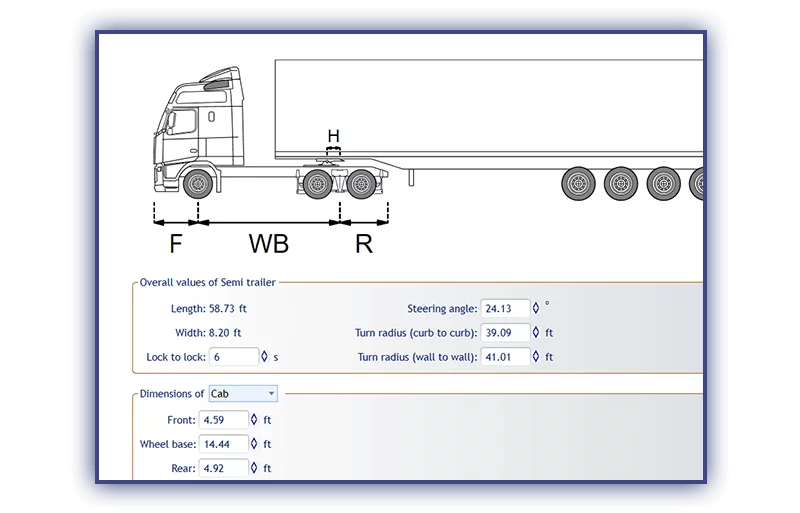 H

F WB R

Overall values of Semi trailer

Length: 58.73 ft

Width: 8.20 ft

Lock to lock: 6 s

Steering angle: 24.13 °

Turn radius (curb to curb): 39.09 ft

Turn radius (wall to wall): 41.01 ft

Dimensions of Cab

Front: 4.59 ft

Wheel base: 14.44 ft

Rear: 4.92 ft